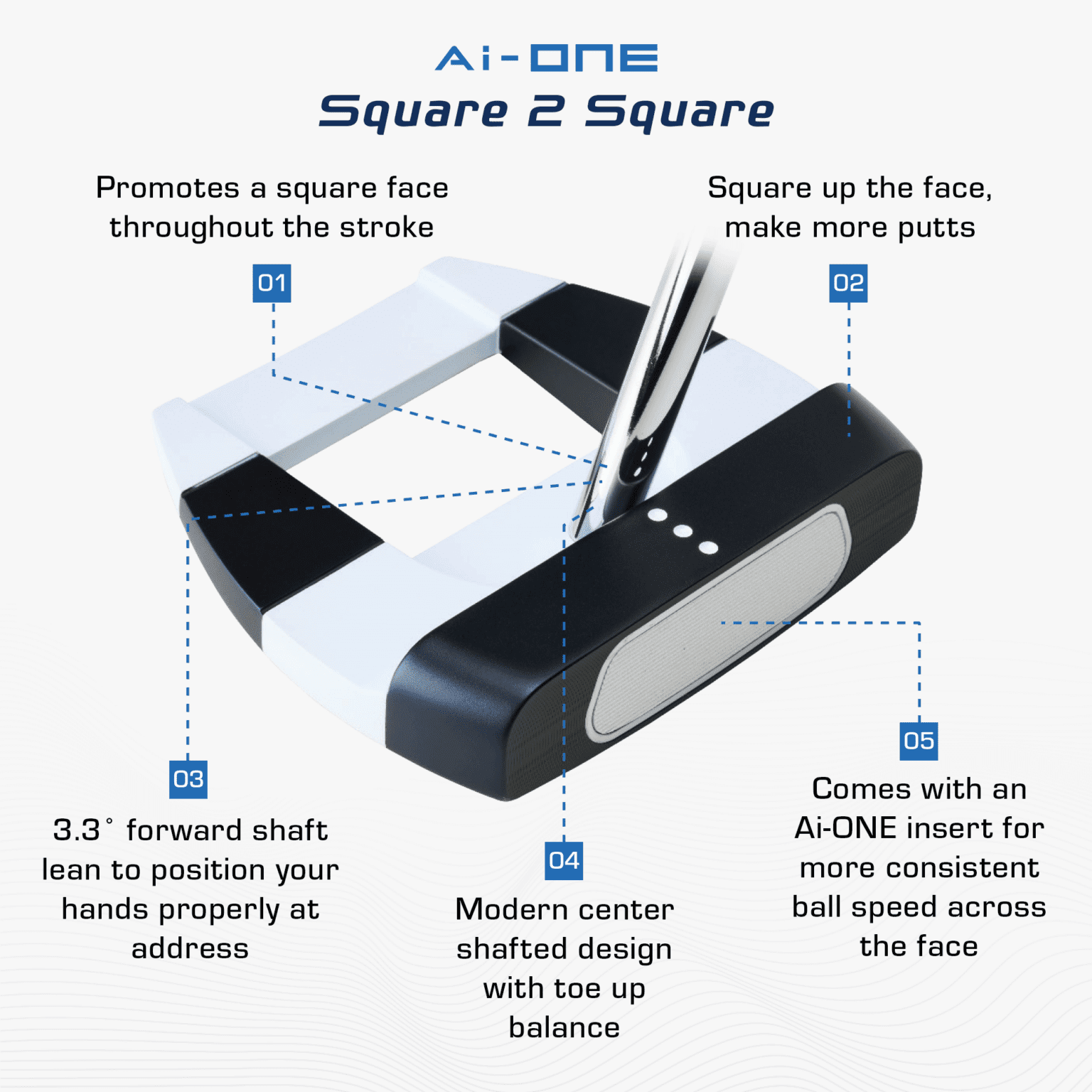 Ai-ONE
Square 2 Square

Promotes a square face throughout the stroke

01

Square up the face, make more putts

02

03

3.3° forward shaft lean to position your hands properly at address

04

Modern center shafted design with toe up balance

05

Comes with an Ai-ONE insert for more consistent ball speed across the face